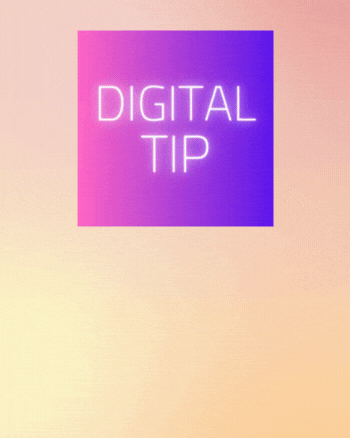 DIGITAL TIP